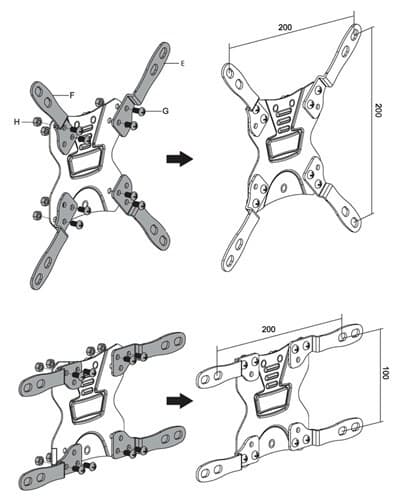 E
F
G
H
200
200
200
100