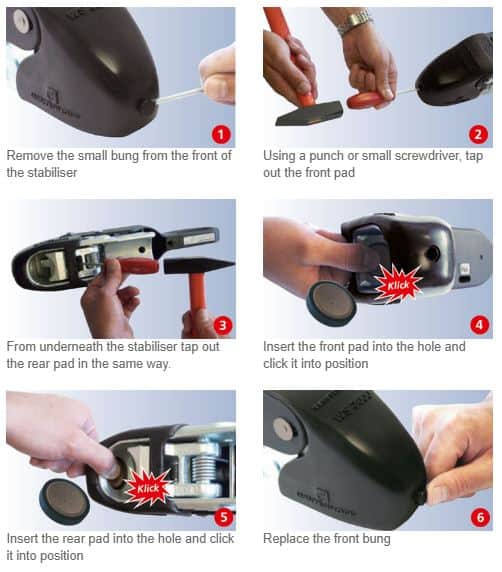 1
Remove the small bung from the front of the stabiliser

2
Using a punch or small screwdriver, tap out the front pad

3
From underneath the stabiliser tap out the rear pad in the same way.

Klick
4
Insert the front pad into the hole and click it into position

Klick
5
Insert the rear pad into the hole and click it into position

6
Replace the front bung